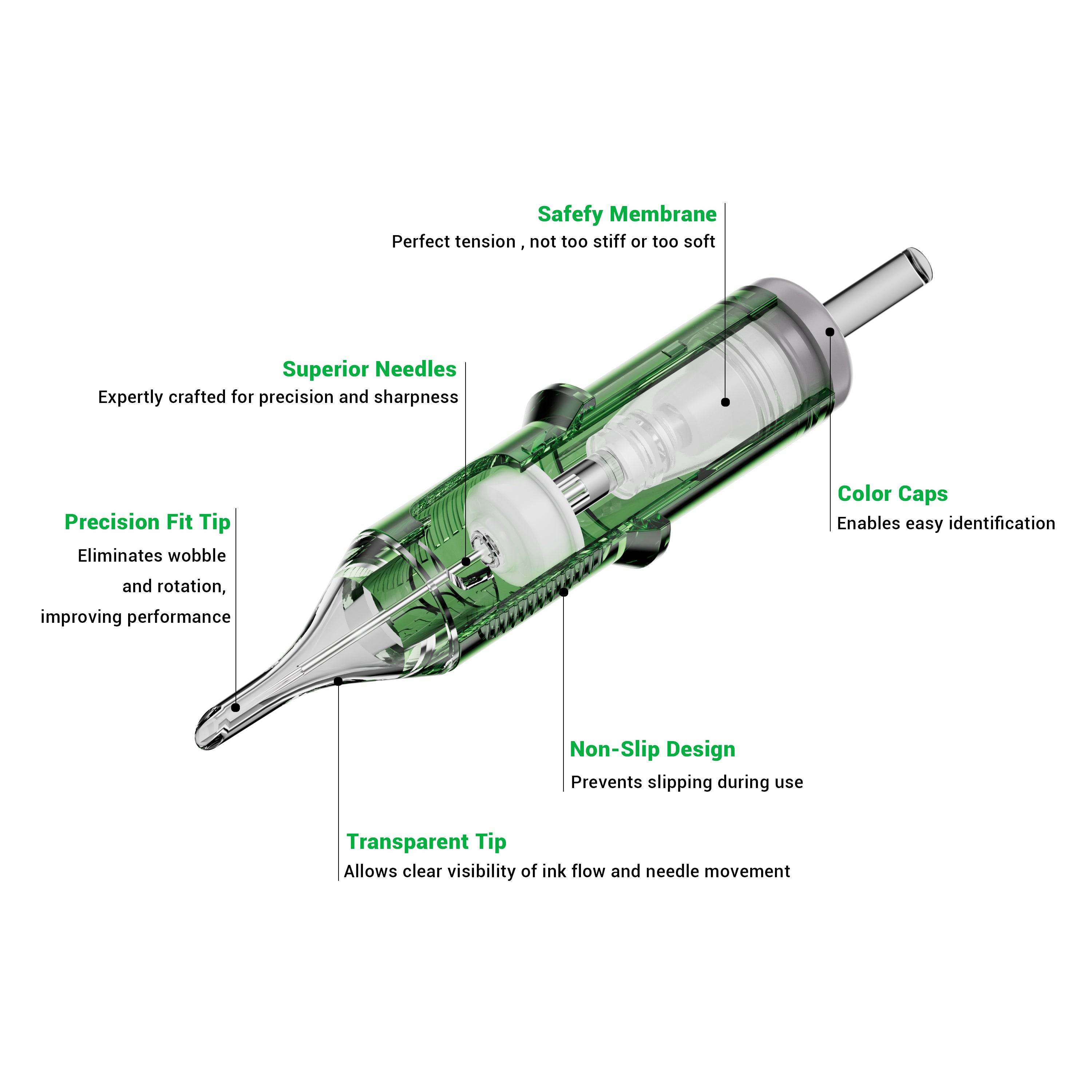 Safefy Membrane
Perfect tension , not too stiff or too soft

Superior Needles
Expertly crafted for precision and sharpness

Color Caps
Enables easy identification

Precision Fit Tip
Eliminates wobble and rotation, improving performance

Non-Slip Design
Prevents slipping during use

Transparent Tip
Allows clear visibility of ink flow and needle movement